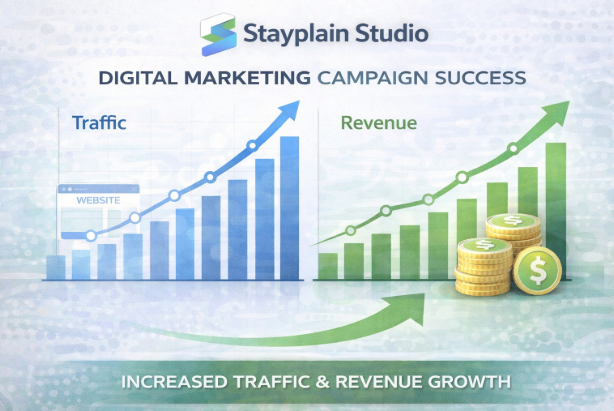 Stayplain Studio

DIGITAL MARKETING CAMPAIGN SUCCESS

Traffic

WEBSITE

Revenue

$

$

$

INCREASED TRAFFIC & REVENUE GROWTH